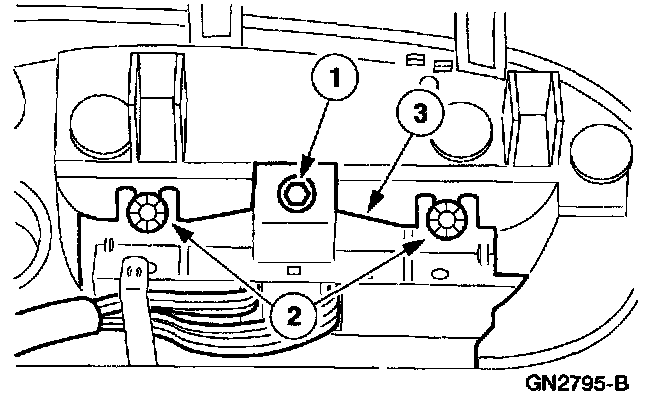 1
3
2
GN2795-B