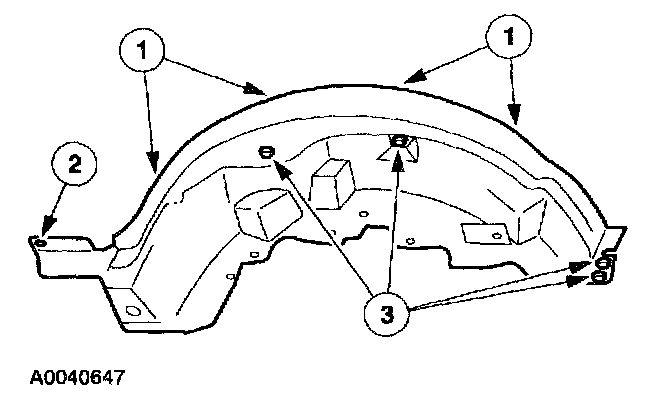 1
1
2
3
A0040647