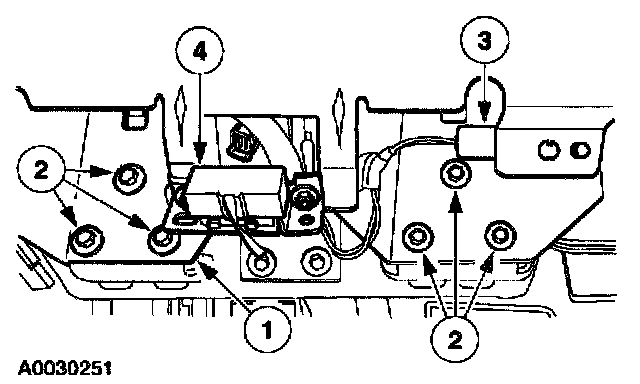 4
3
2
1
2
A0030251