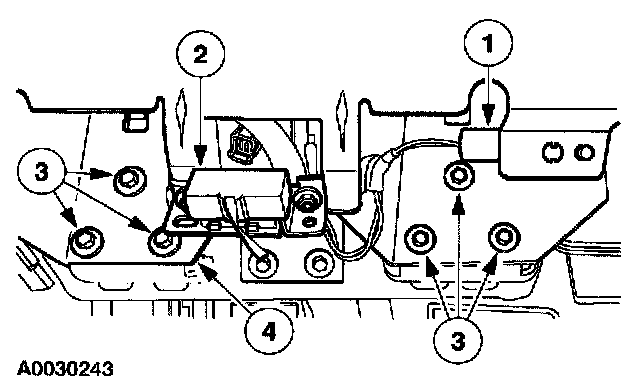 2
1
3
4
3
A0030243