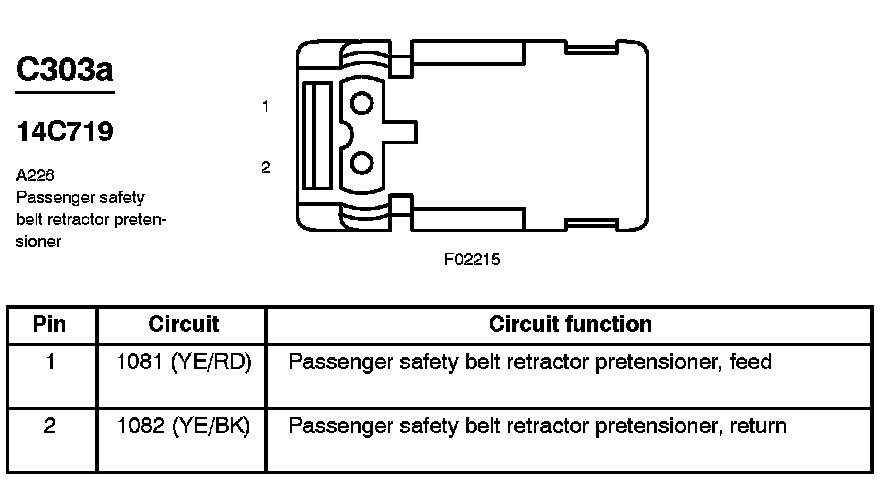 C303a

14C719

A226
Passenger safety belt retractor pretensioner

1

2

F02215

| Pin | Circuit | Circuit function |
|---|---|---|
| 1 | 1081 (YE/RD) | Passenger safety belt retractor pretensioner, feed |
| 2 | 1082 (YE/BK) | Passenger safety belt retractor pretensioner, return |