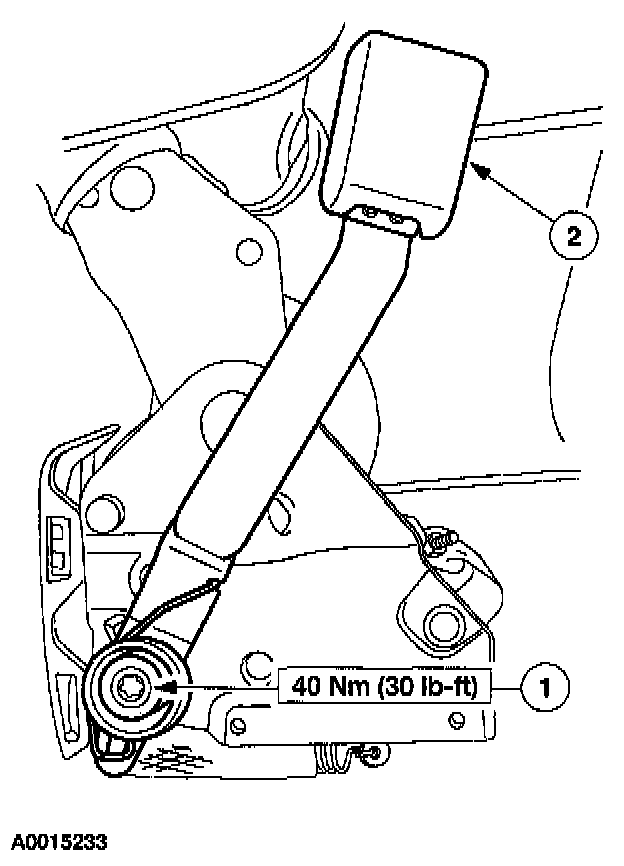 2

40 Nm (30 lb-ft)

1

A0015233