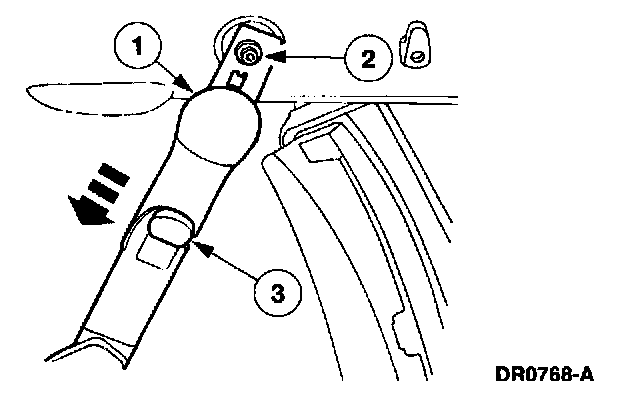 1
2
3
DR0768-A