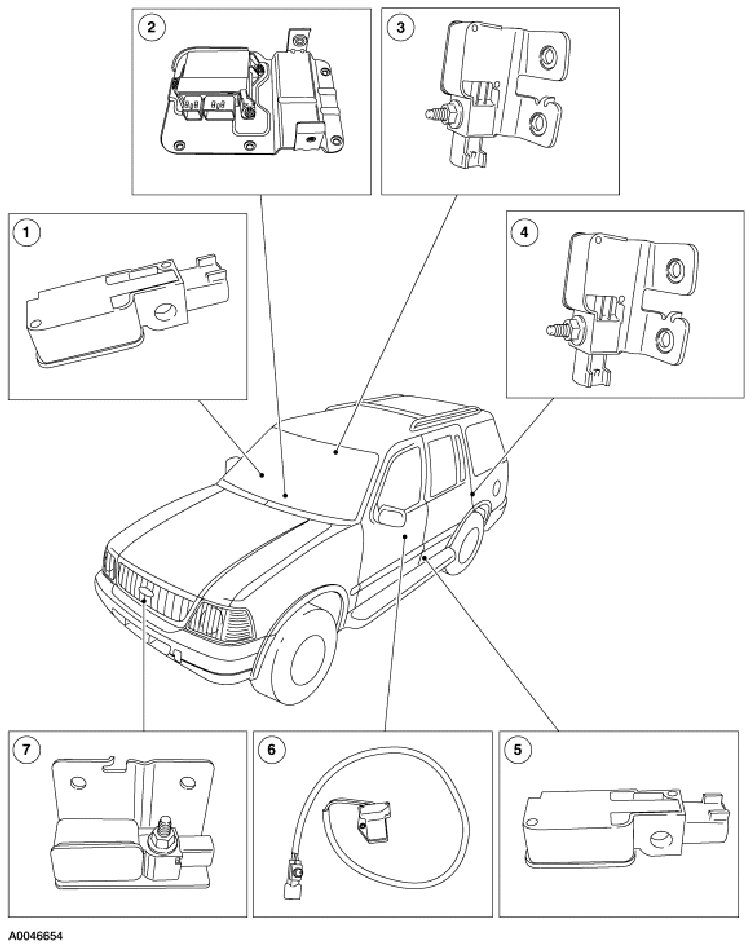 2
3
1
4
7
6
5
A0046654