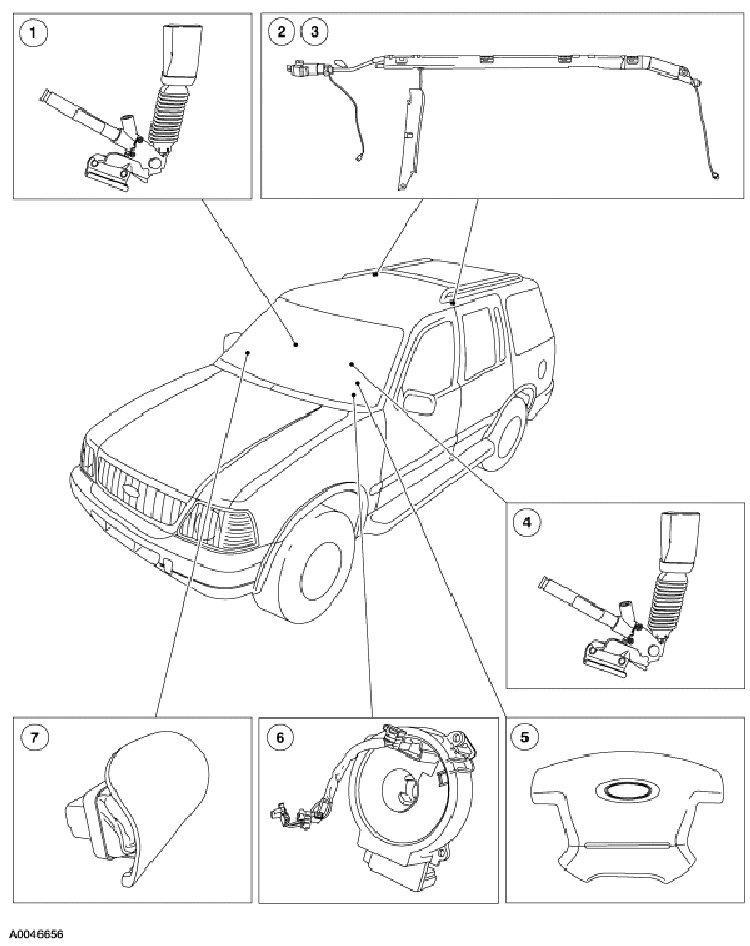 1

2 3

4

7

6

5

A0046656