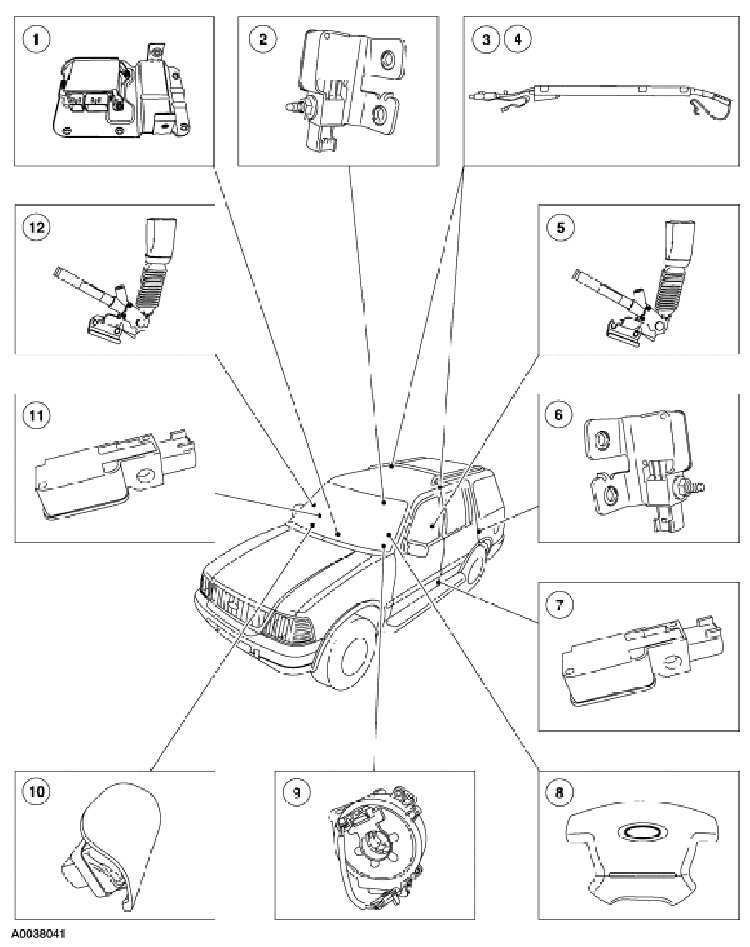 1
2
3 4
12
5
11
6
7
10
9
8
A0038041