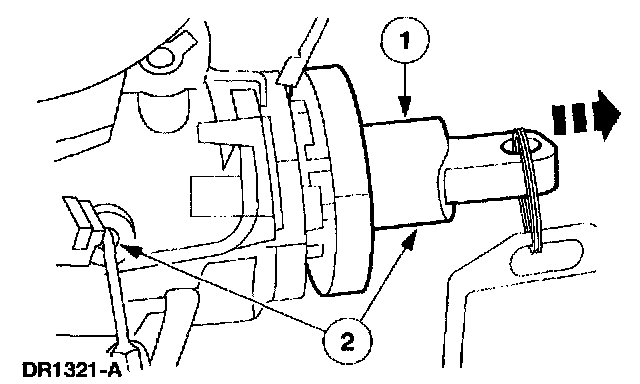 1

2

DR1321-A