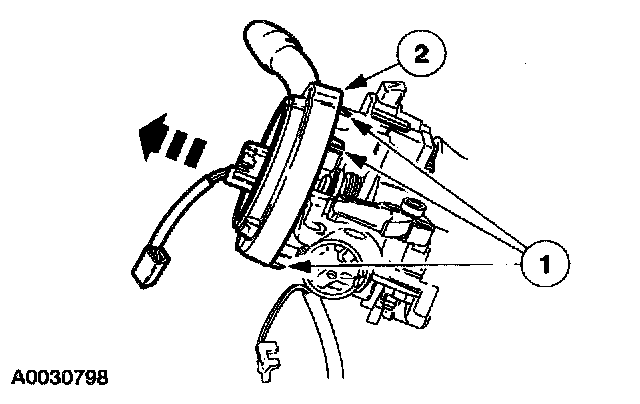 2

1

A0030798