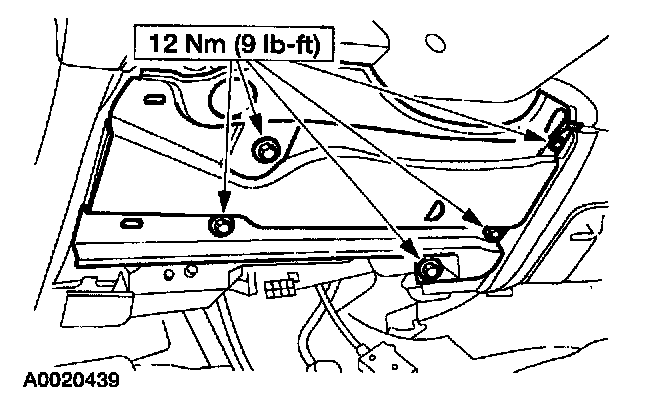 12 Nm (9 lb-ft)

A0020439