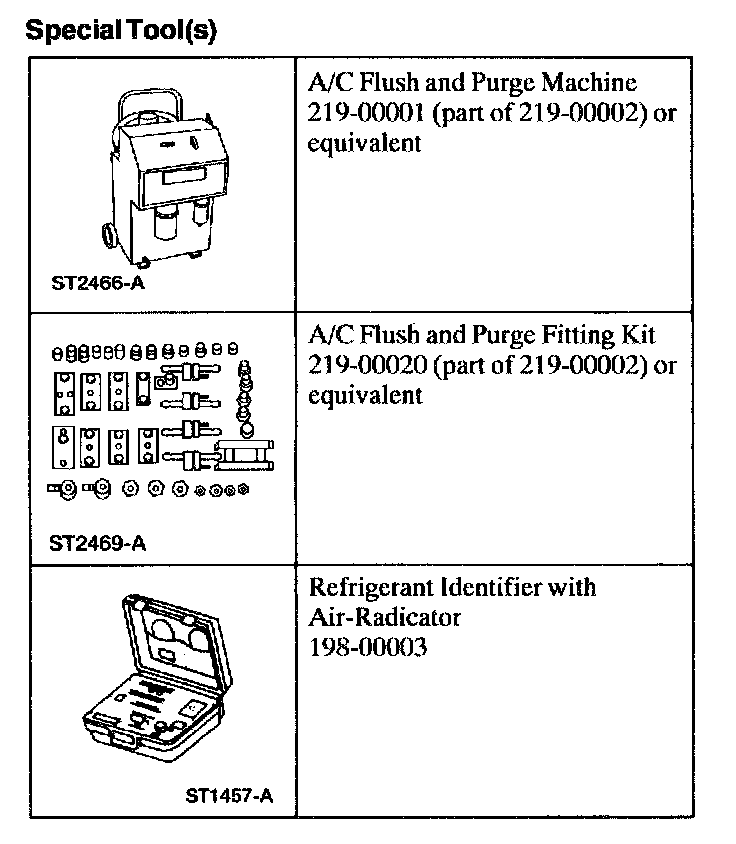 Special Tool(s)

| | |
|---|---|
| ST2466-A | A/C Flush and Purge Machine 219-00001 (part of 219-00002) or equivalent |
| ST2469-A | A/C Flush and Purge Fitting Kit 219-00020 (part of 219-00002) or equivalent |
| ST1457-A | Refrigerant Identifier with Air-Radicator 198-00003 |