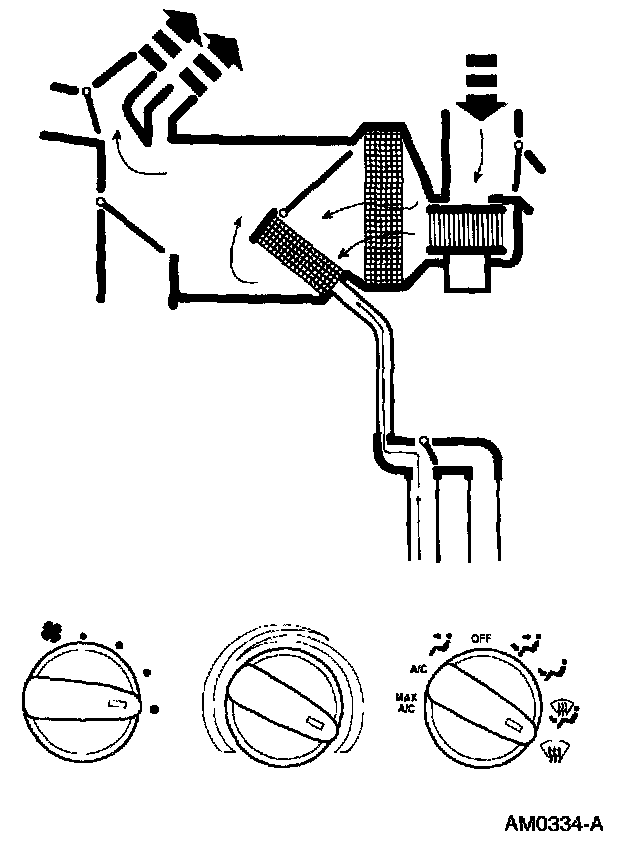 OFF

A/C

MAX A/C

AM0334-A