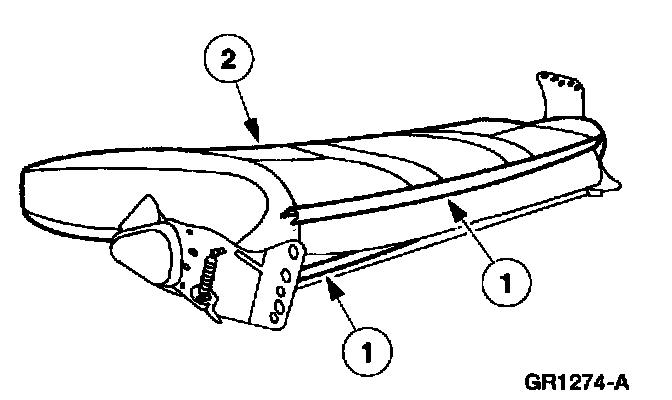 2

1

1

GR1274-A