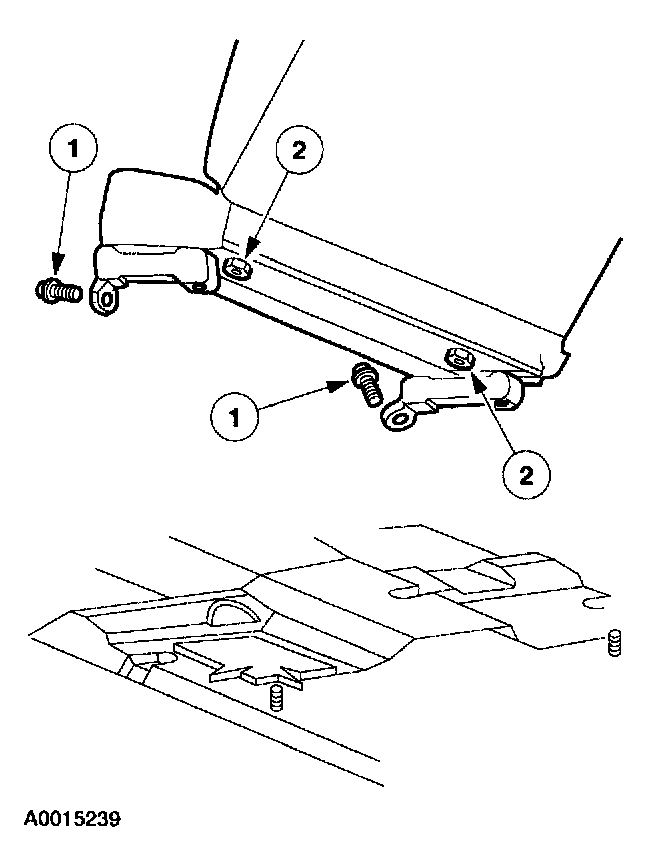 1
2
1
2
A0015239