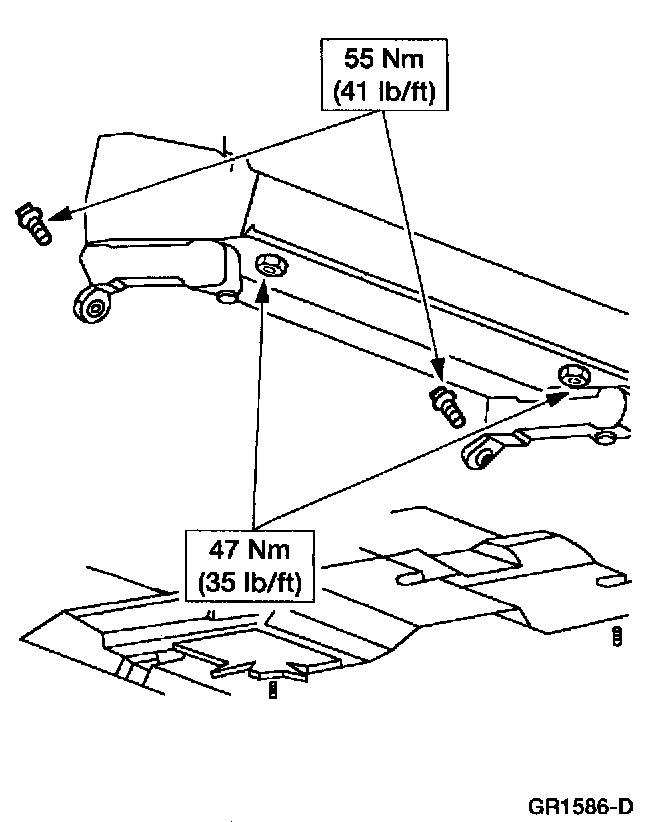 55 Nm
(41 lb/ft)

47 Nm
(35 lb/ft)

GR1586-D