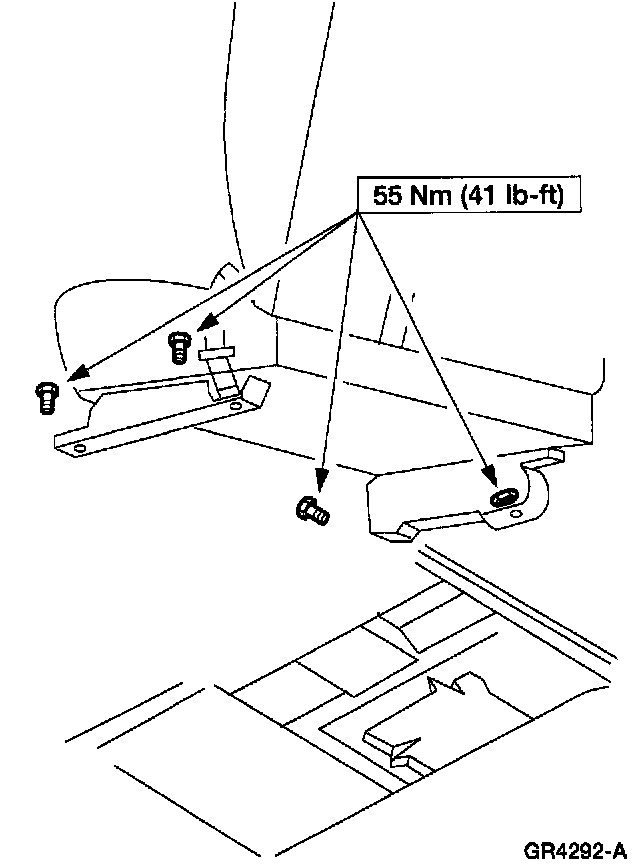 55 Nm (41 lb-ft)

GR4292-A