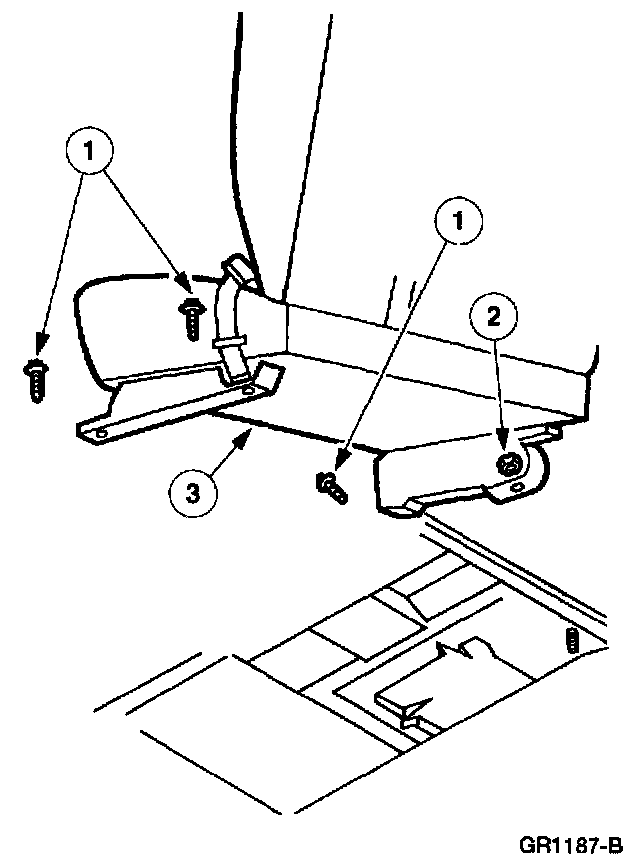 1
1
2
3
GR1187-B