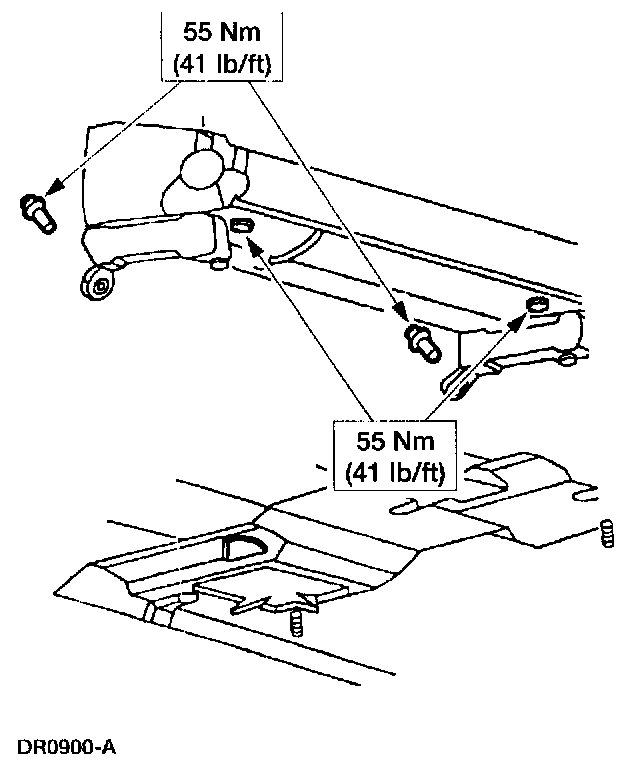 55 Nm
(41 lb/ft)

55 Nm
(41 lb/ft)

DR0900-A