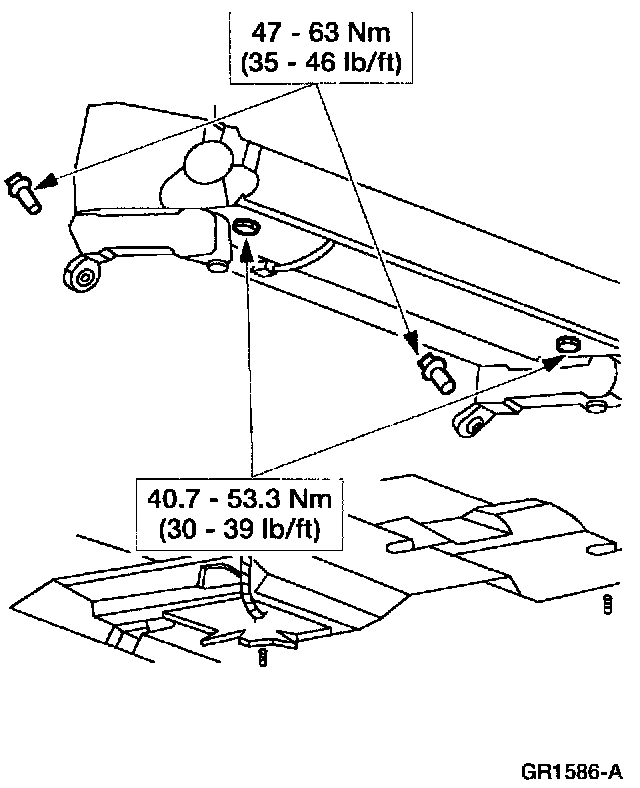 47 - 63 Nm
(35 - 46 lb/ft)

40.7 - 53.3 Nm
(30 - 39 lb/ft)

GR1586-A