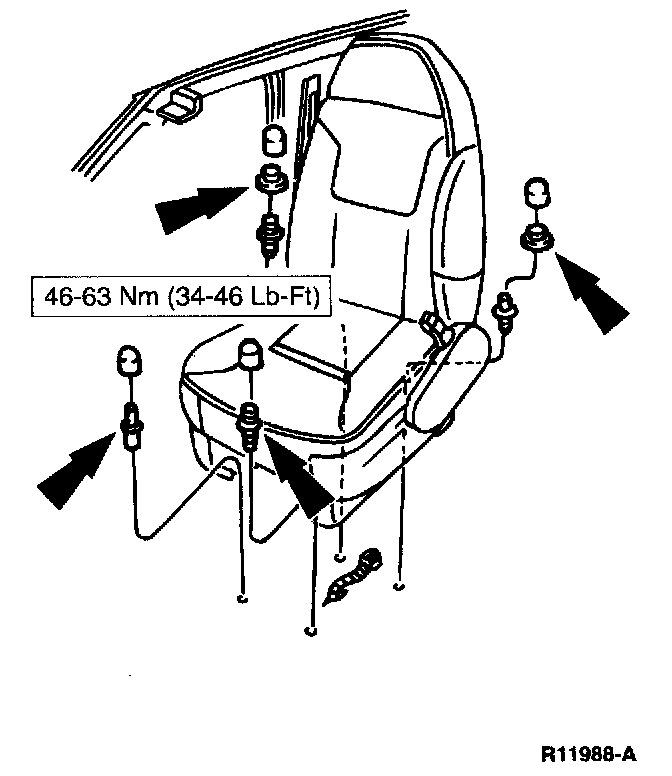 46-63 Nm (34-46 Lb-Ft)

R11988-A