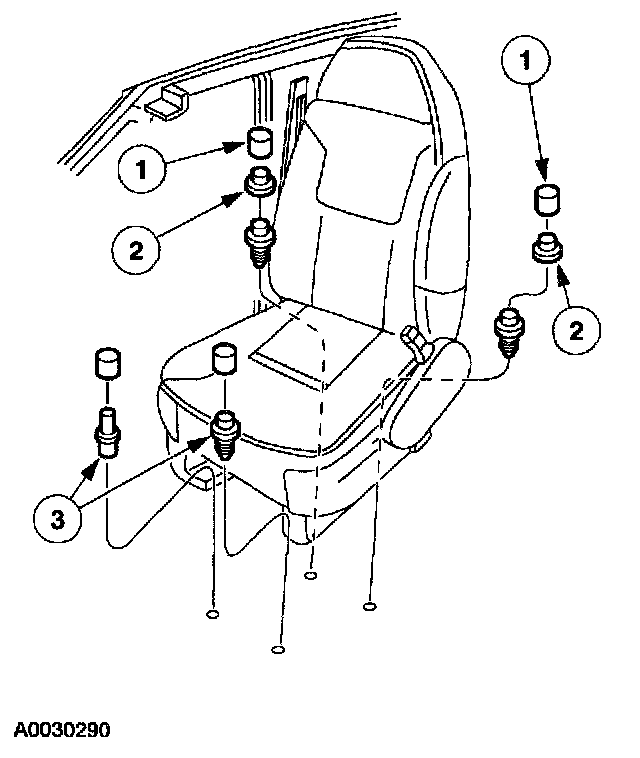 1
1
2
2
3
A0030290