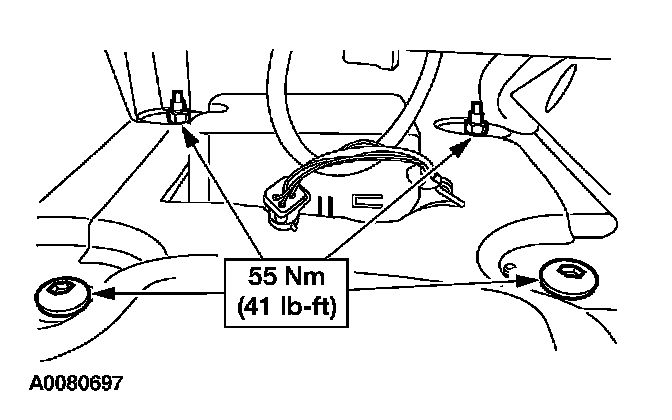 55 Nm
(41 lb-ft)

A0080697