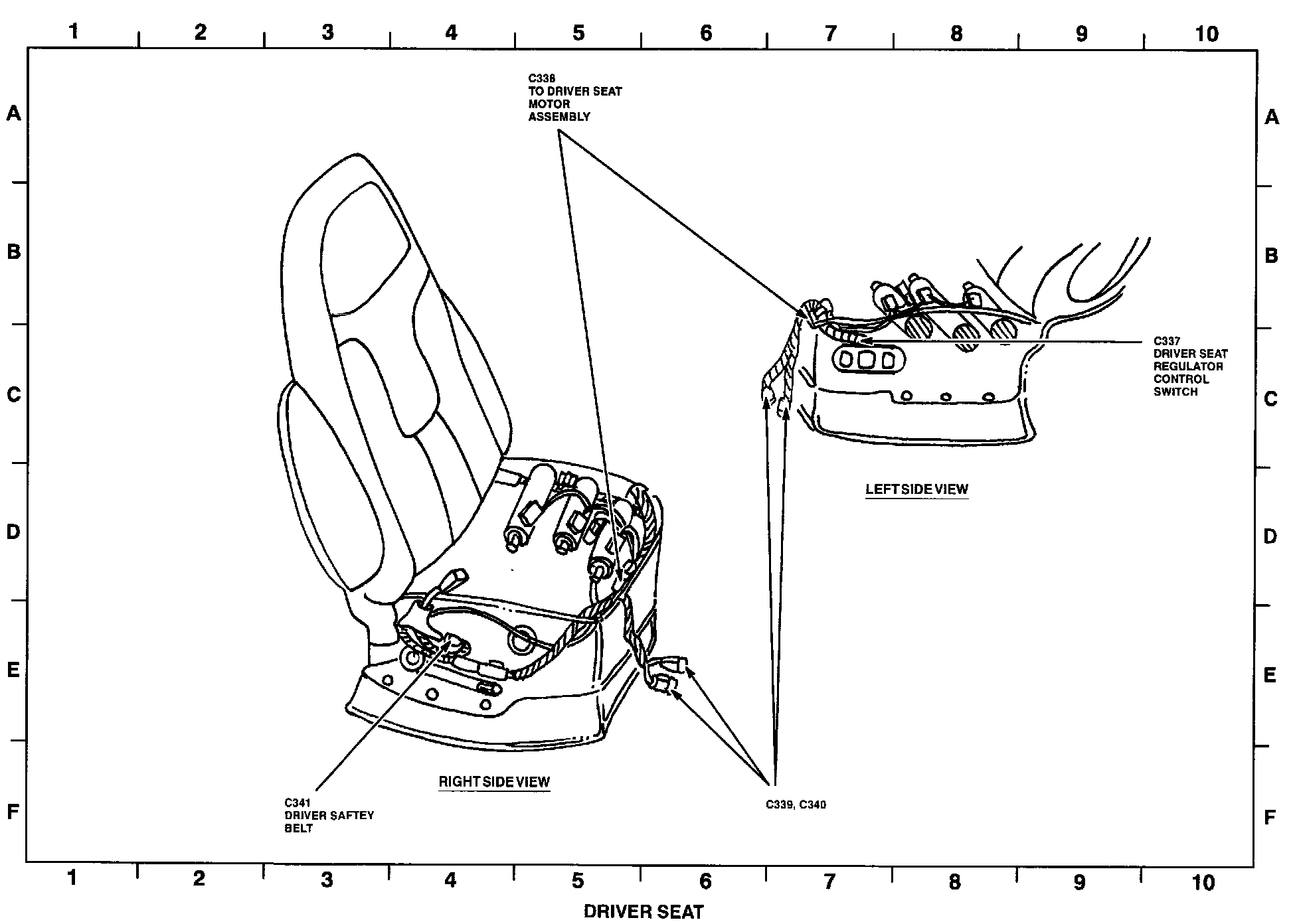 1 2 3 4 5 6 7 8 9 10

A
B
C
D
E
F

C338
TO DRIVER SEAT
MOTOR
ASSEMBLY

C337
DRIVER SEAT
REGULATOR
CONTROL
SWITCH

LEFT SIDE VIEW

RIGHT SIDE VIEW

C341
DRIVER SAFTEY
BELT

C339, C340

A
B
C
D
E
F

1 2 3 4 5 6 7 8 9 10

DRIVER SEAT