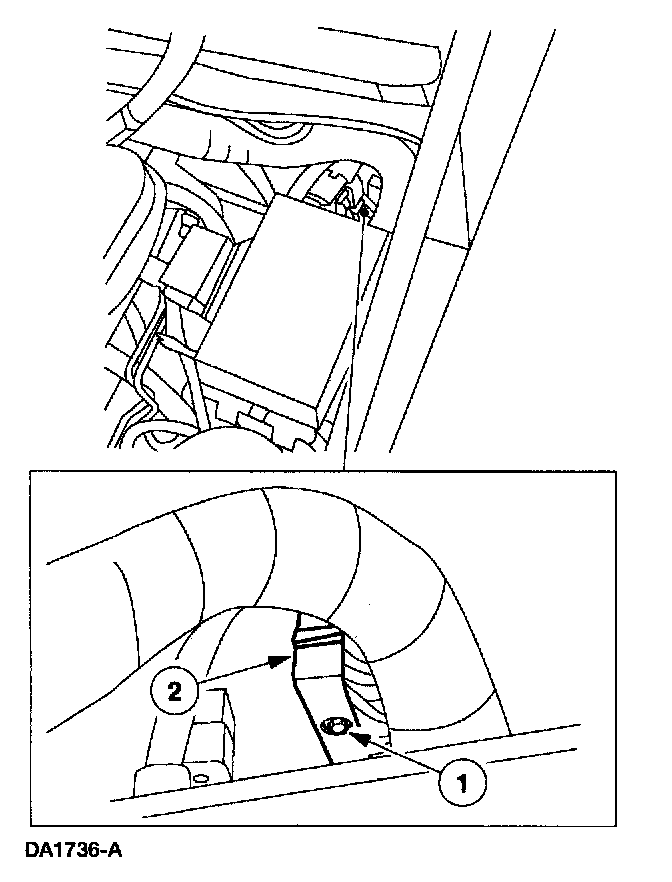 2

1

DA1736-A