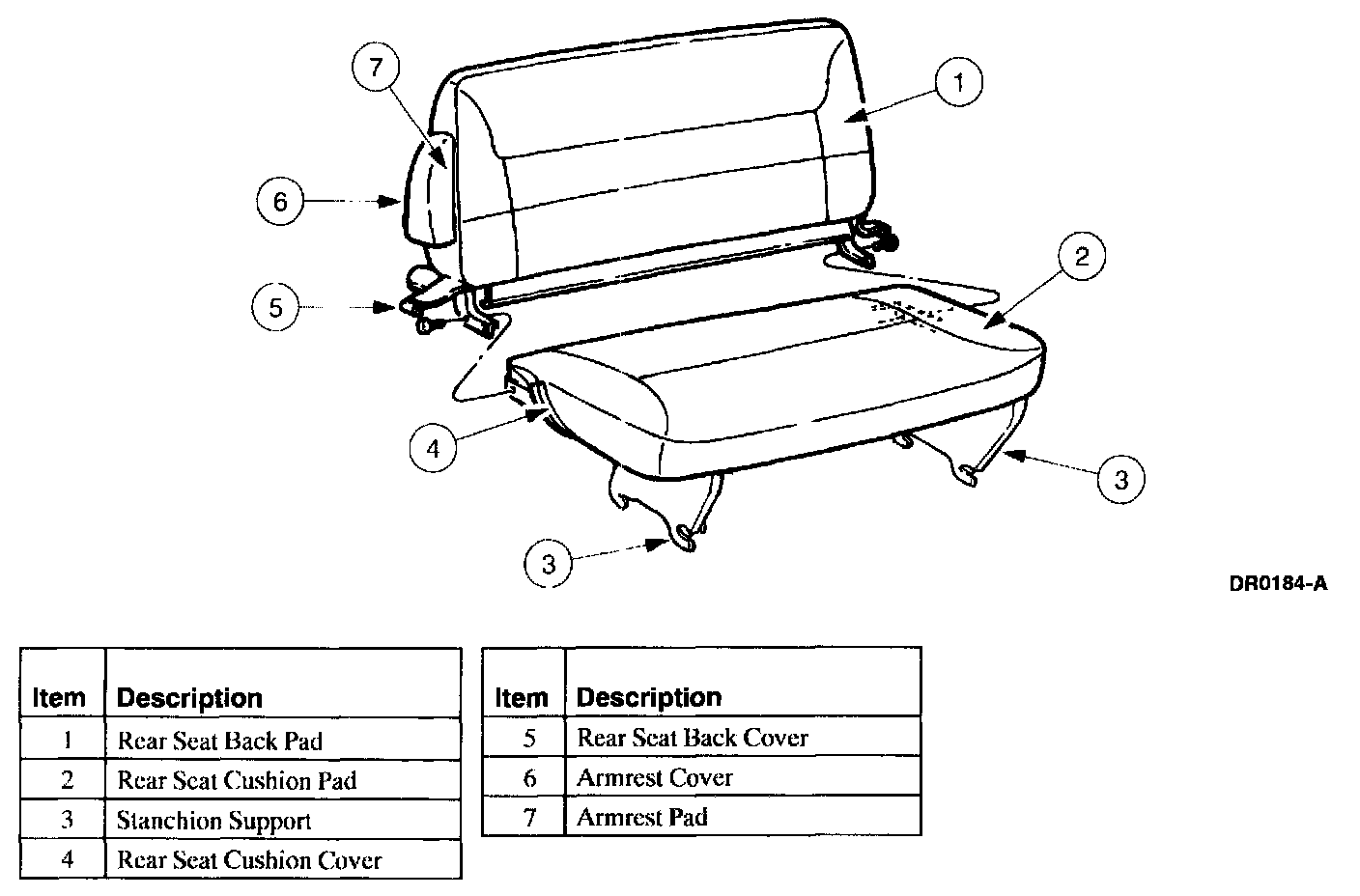 7

1

6

2

5

4

3

3

DR0184-A

| Item | Description |
|---|---|
| 1 | Rear Seat Back Pad |
| 2 | Rear Seat Cushion Pad |
| 3 | Stanchion Support |
| 4 | Rear Seat Cushion Cover |

| Item | Description |
|---|---|
| 5 | Rear Seat Back Cover |
| 6 | Armrest Cover |
| 7 | Armrest Pad |