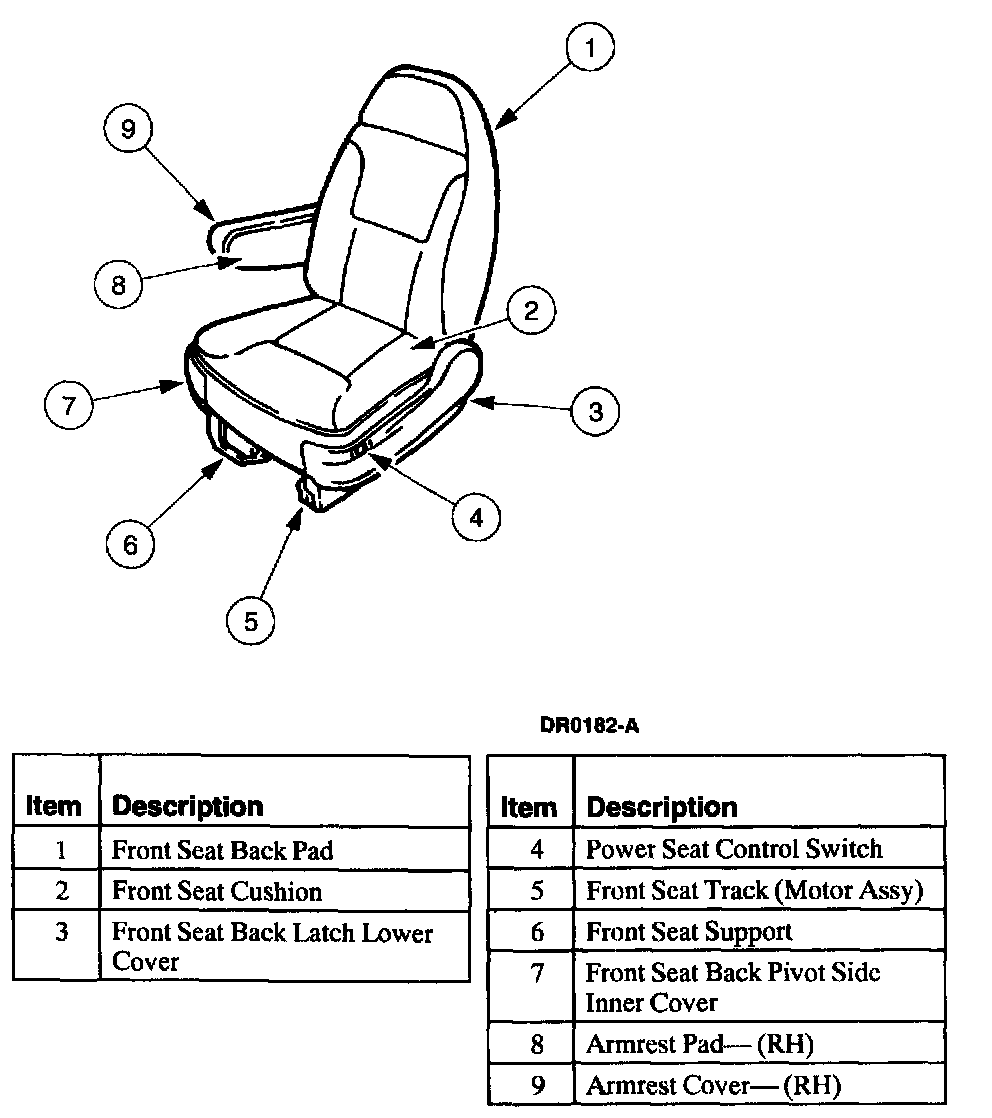 1
9
8
2
7
3
4
6
5

DR0182-A

| Item | Description |
|---|---|
| 1 | Front Seat Back Pad |
| 2 | Front Seat Cushion |
| 3 | Front Seat Back Latch Lower Cover |

| Item | Description |
|---|---|
| 4 | Power Seat Control Switch |
| 5 | Front Seat Track (Motor Assy) |
| 6 | Front Seat Support |
| 7 | Front Seat Back Pivot Side Inner Cover |
| 8 | Armrest Pad— (RH) |
| 9 | Armrest Cover— (RH) |