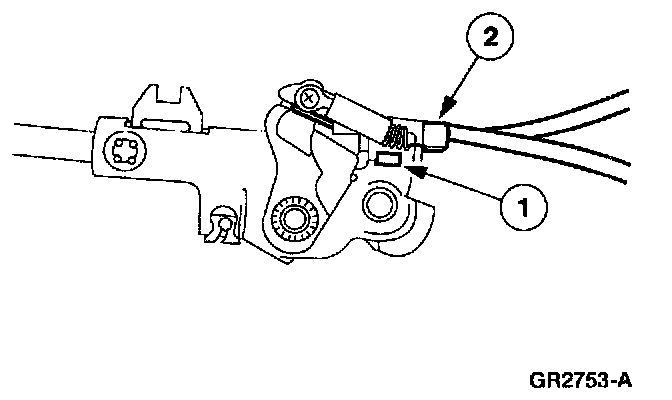 2

1

GR2753-A