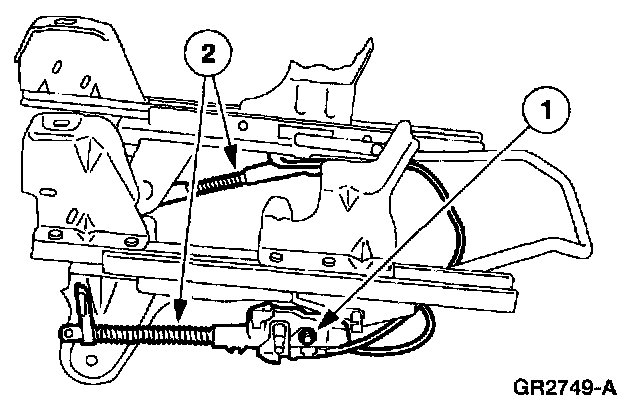 2
1
GR2749-A