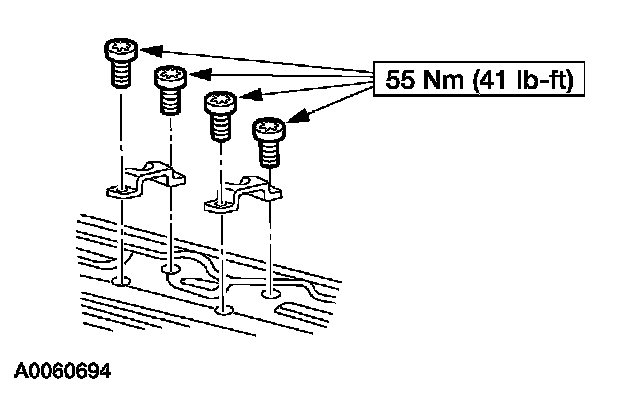 55 Nm (41 lb-ft)

A0060694