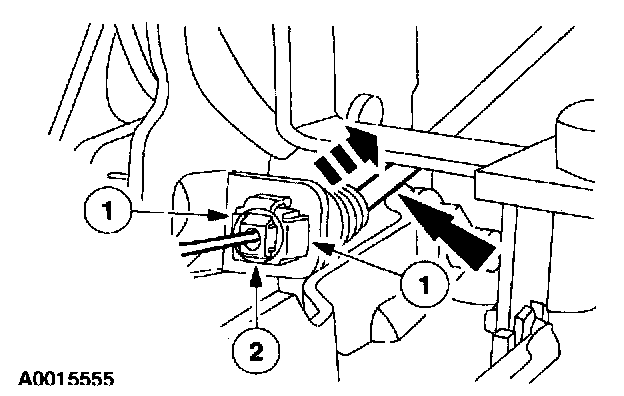 1

1

2

A0015555