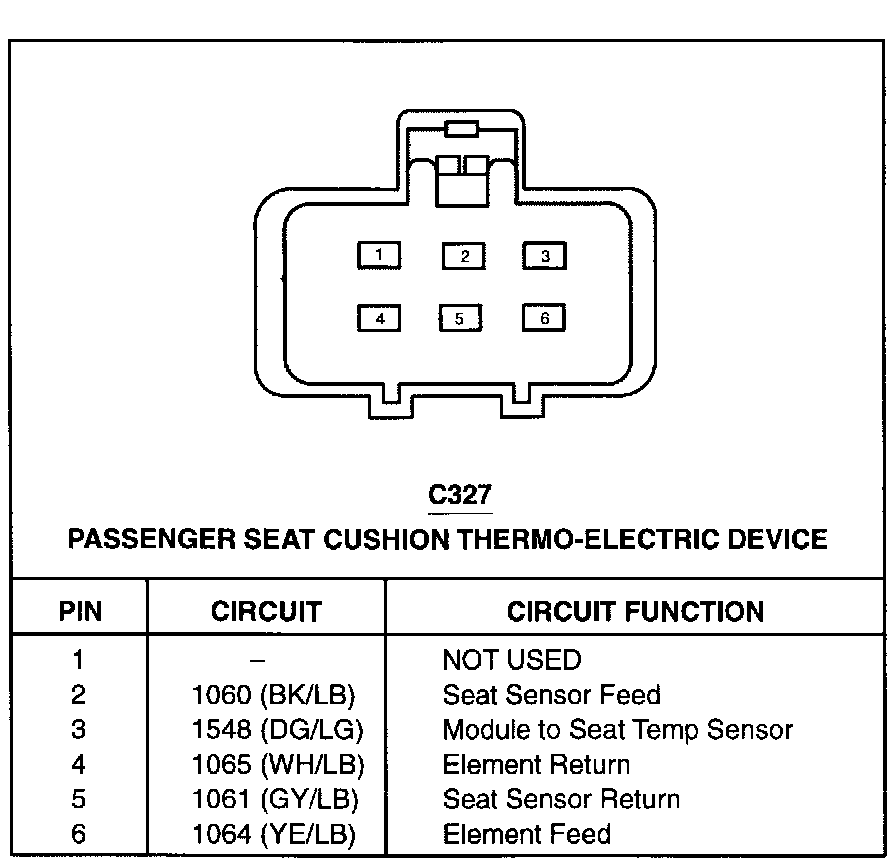 1 2 3
4 5 6

C327
PASSENGER SEAT CUSHION THERMO-ELECTRIC DEVICE

| PIN | CIRCUIT | CIRCUIT FUNCTION |
|---|---|---|
| 1 | – | NOT USED |
| 2 | 1060 (BK/LB) | Seat Sensor Feed |
| 3 | 1548 (DG/LG) | Module to Seat Temp Sensor |
| 4 | 1065 (WH/LB) | Element Return |
| 5 | 1061 (GY/LB) | Seat Sensor Return |
| 6 | 1064 (YE/LB) | Element Feed |