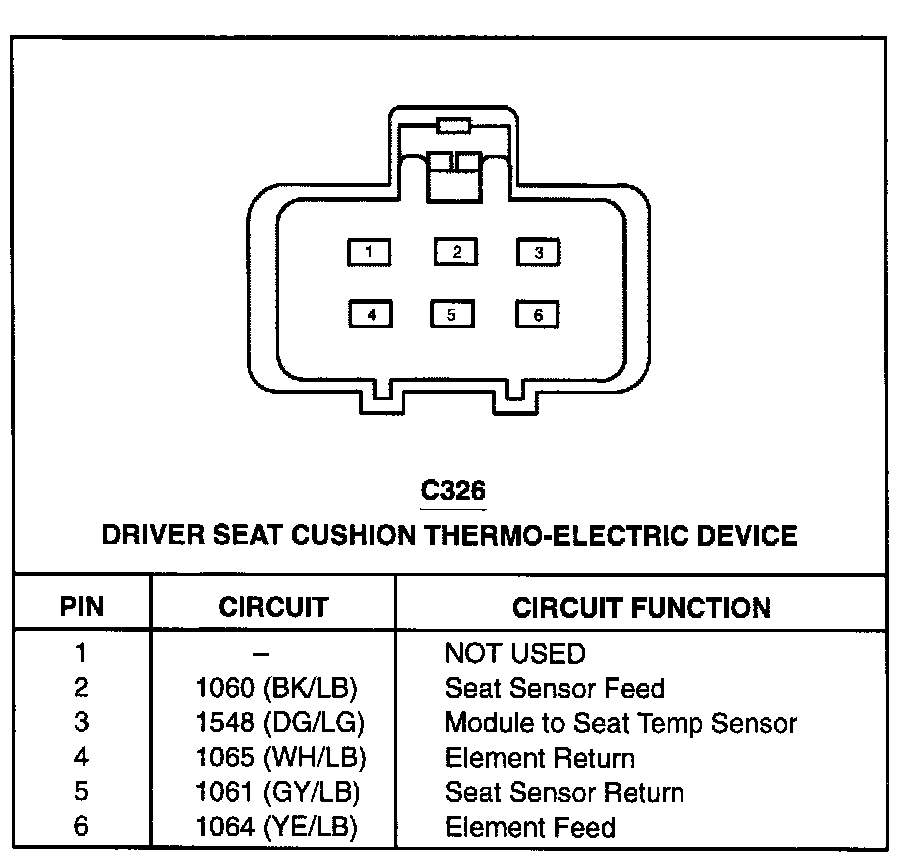 1 2 3
4 5 6

C326
DRIVER SEAT CUSHION THERMO-ELECTRIC DEVICE

| PIN | CIRCUIT | CIRCUIT FUNCTION |
|---|---|---|
| 1 | – | NOT USED |
| 2 | 1060 (BK/LB) | Seat Sensor Feed |
| 3 | 1548 (DG/LG) | Module to Seat Temp Sensor |
| 4 | 1065 (WH/LB) | Element Return |
| 5 | 1061 (GY/LB) | Seat Sensor Return |
| 6 | 1064 (YE/LB) | Element Feed |