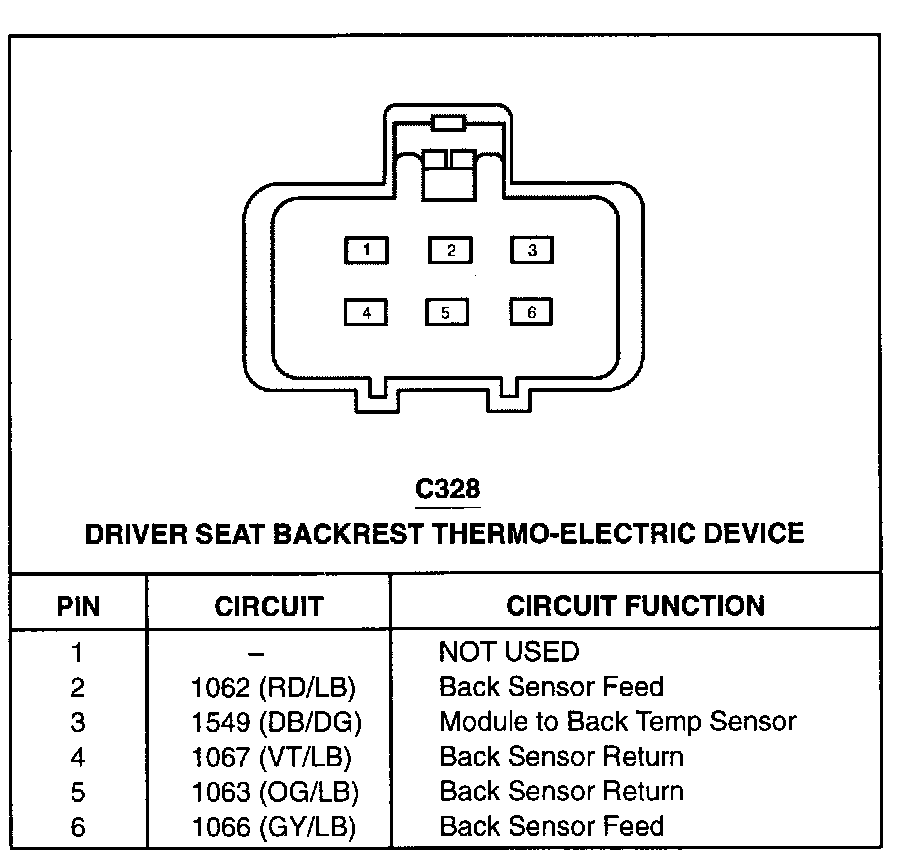 1 2 3
4 5 6

C328
DRIVER SEAT BACKREST THERMO-ELECTRIC DEVICE

| PIN | CIRCUIT | CIRCUIT FUNCTION |
|---|---|---|
| 1 | – | NOT USED |
| 2 | 1062 (RD/LB) | Back Sensor Feed |
| 3 | 1549 (DB/DG) | Module to Back Temp Sensor |
| 4 | 1067 (VT/LB) | Back Sensor Return |
| 5 | 1063 (OG/LB) | Back Sensor Return |
| 6 | 1066 (GY/LB) | Back Sensor Feed |