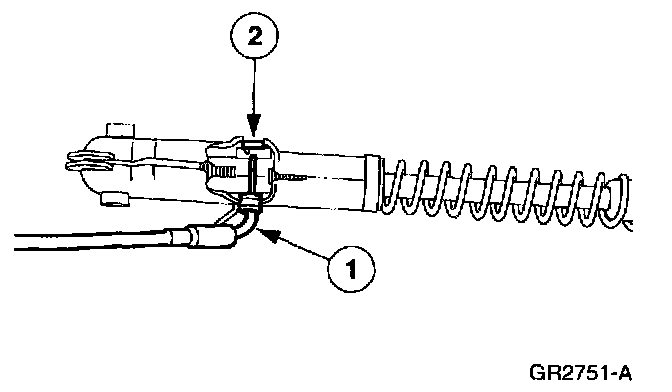 2

1

GR2751-A