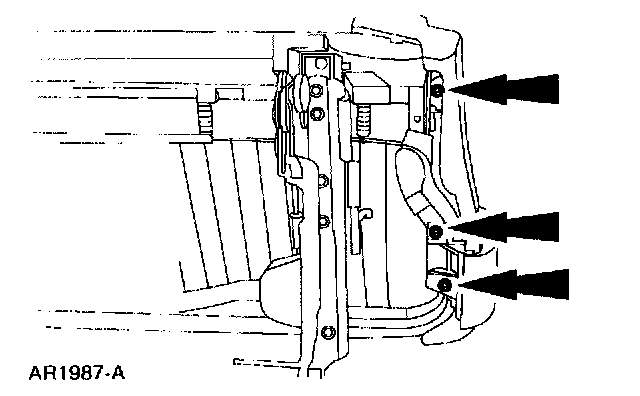 AR1987-A