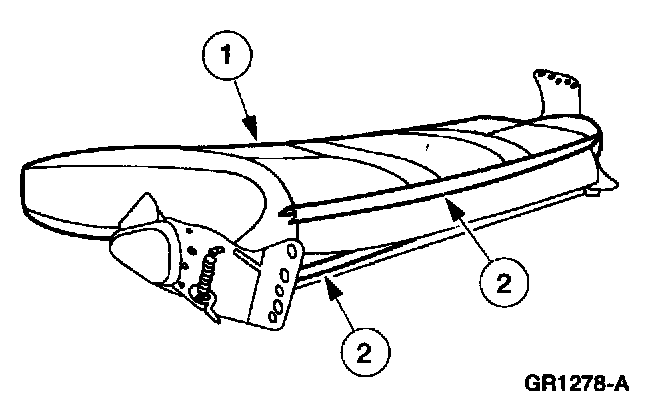 1

2

2

GR1278-A