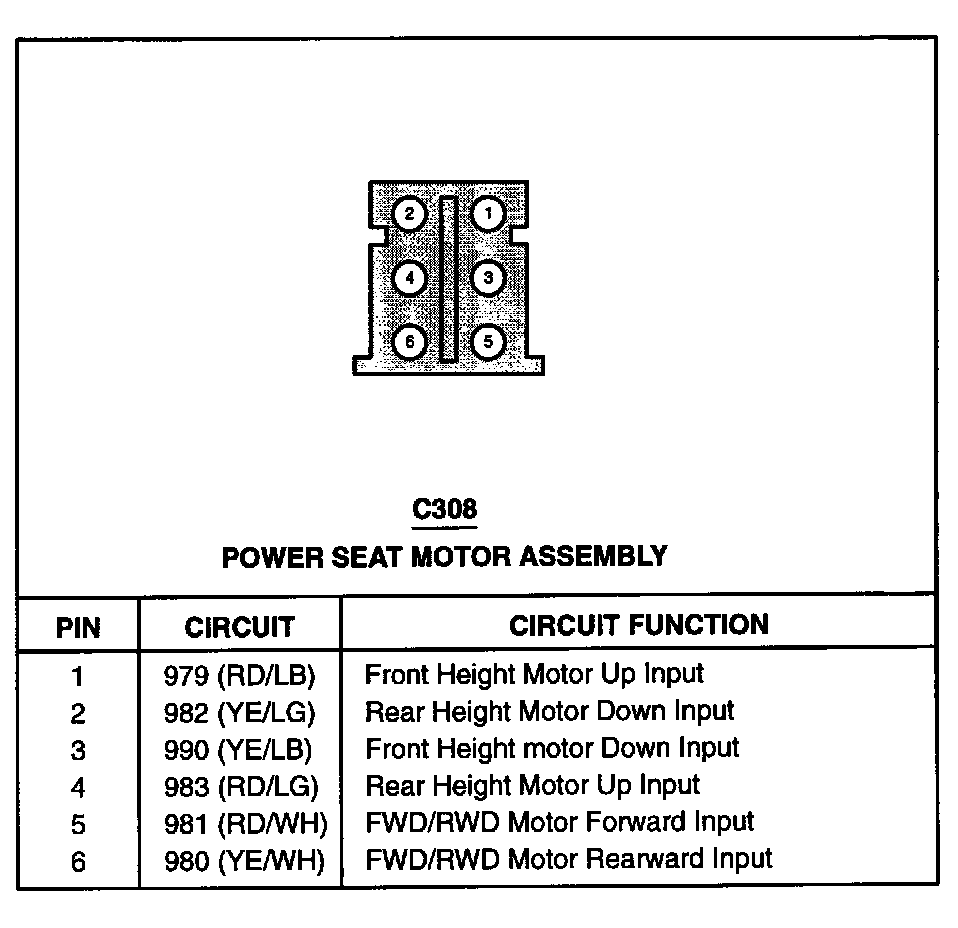 2 1
4 3
6 5

C308
POWER SEAT MOTOR ASSEMBLY

| PIN | CIRCUIT | CIRCUIT FUNCTION |
|---|---|---|
| 1 | 979 (RD/LB) | Front Height Motor Up Input |
| 2 | 982 (YE/LG) | Rear Height Motor Down Input |
| 3 | 990 (YE/LB) | Front Height motor Down Input |
| 4 | 983 (RD/LG) | Rear Height Motor Up Input |
| 5 | 981 (RD/WH) | FWD/RWD Motor Forward Input |
| 6 | 980 (YE/WH) | FWD/RWD Motor Rearward Input |