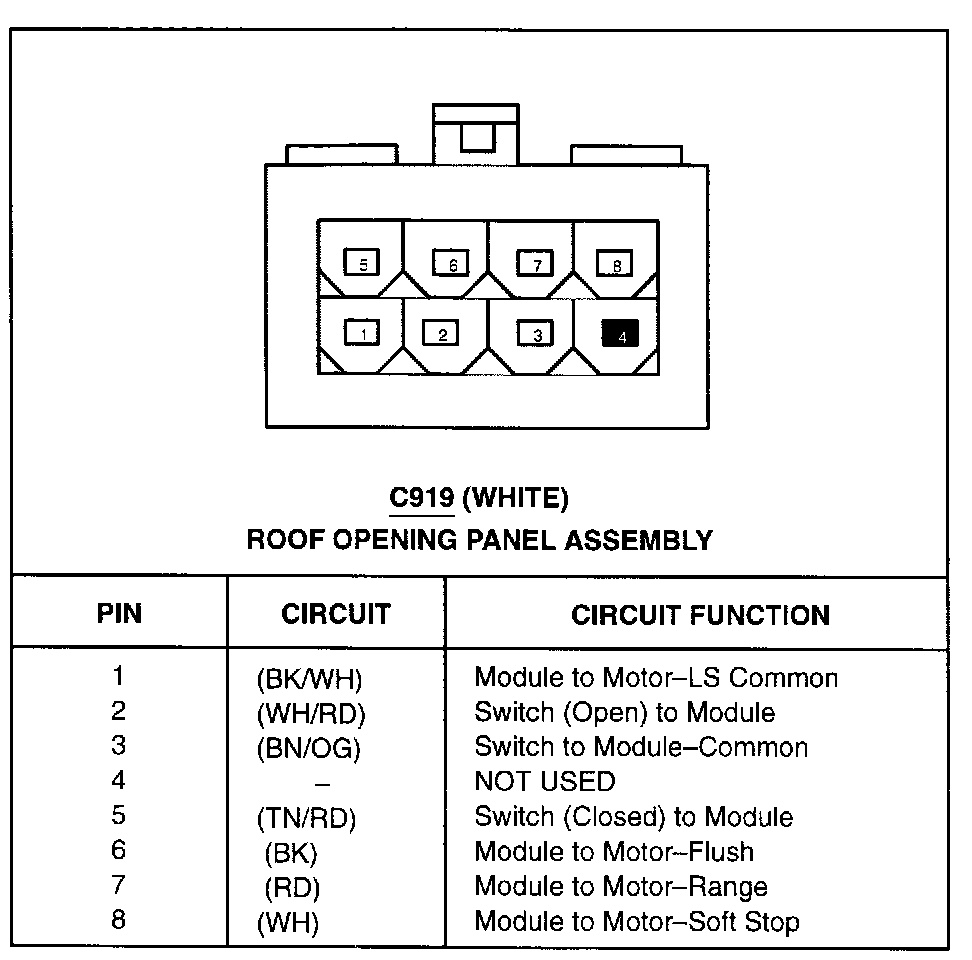 5 6 7 8
1 2 3 4

C919 (WHITE)
ROOF OPENING PANEL ASSEMBLY

| PIN | CIRCUIT | CIRCUIT FUNCTION |
|---|---|---|
| 1 | (BK/WH) | Module to Motor–LS Common |
| 2 | (WH/RD) | Switch (Open) to Module |
| 3 | (BN/OG) | Switch to Module–Common |
| 4 | – | NOT USED |
| 5 | (TN/RD) | Switch (Closed) to Module |
| 6 | (BK) | Module to Motor–Flush |
| 7 | (RD) | Module to Motor–Range |
| 8 | (WH) | Module to Motor–Soft Stop |