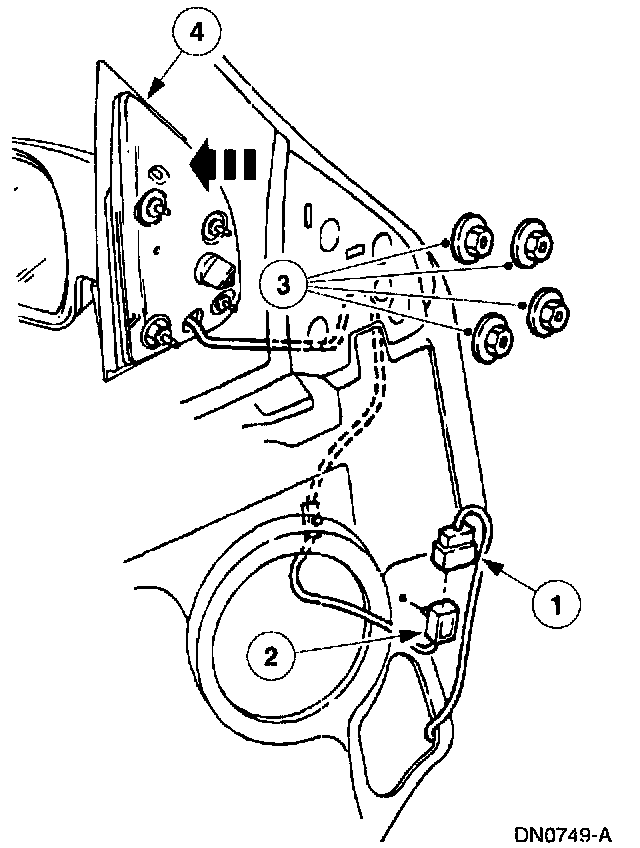 4
3
1
2
DN0749-A