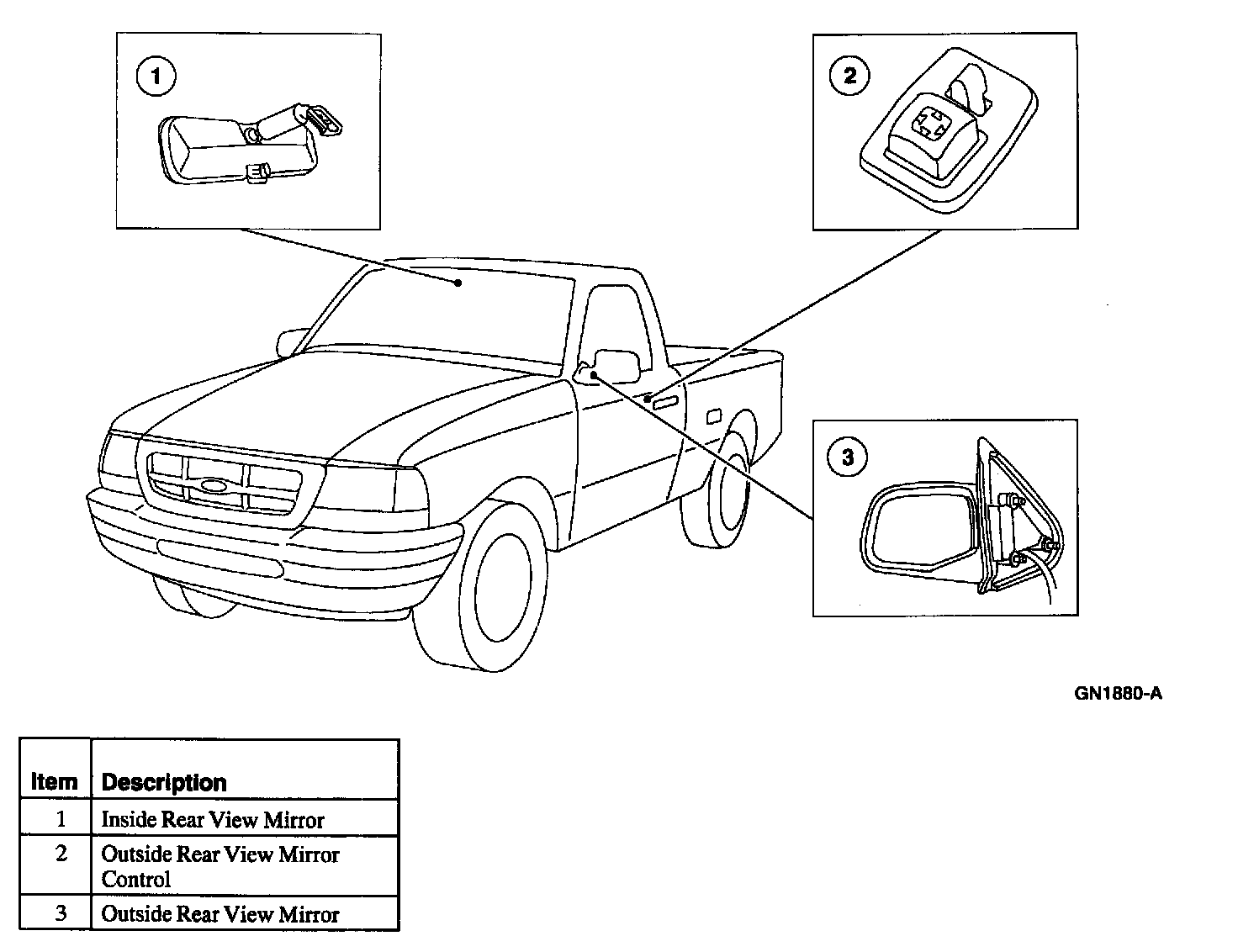 1

2

3

GN1880-A

| Item | Description |
|---|---|
| 1 | Inside Rear View Mirror |
| 2 | Outside Rear View Mirror Control |
| 3 | Outside Rear View Mirror |