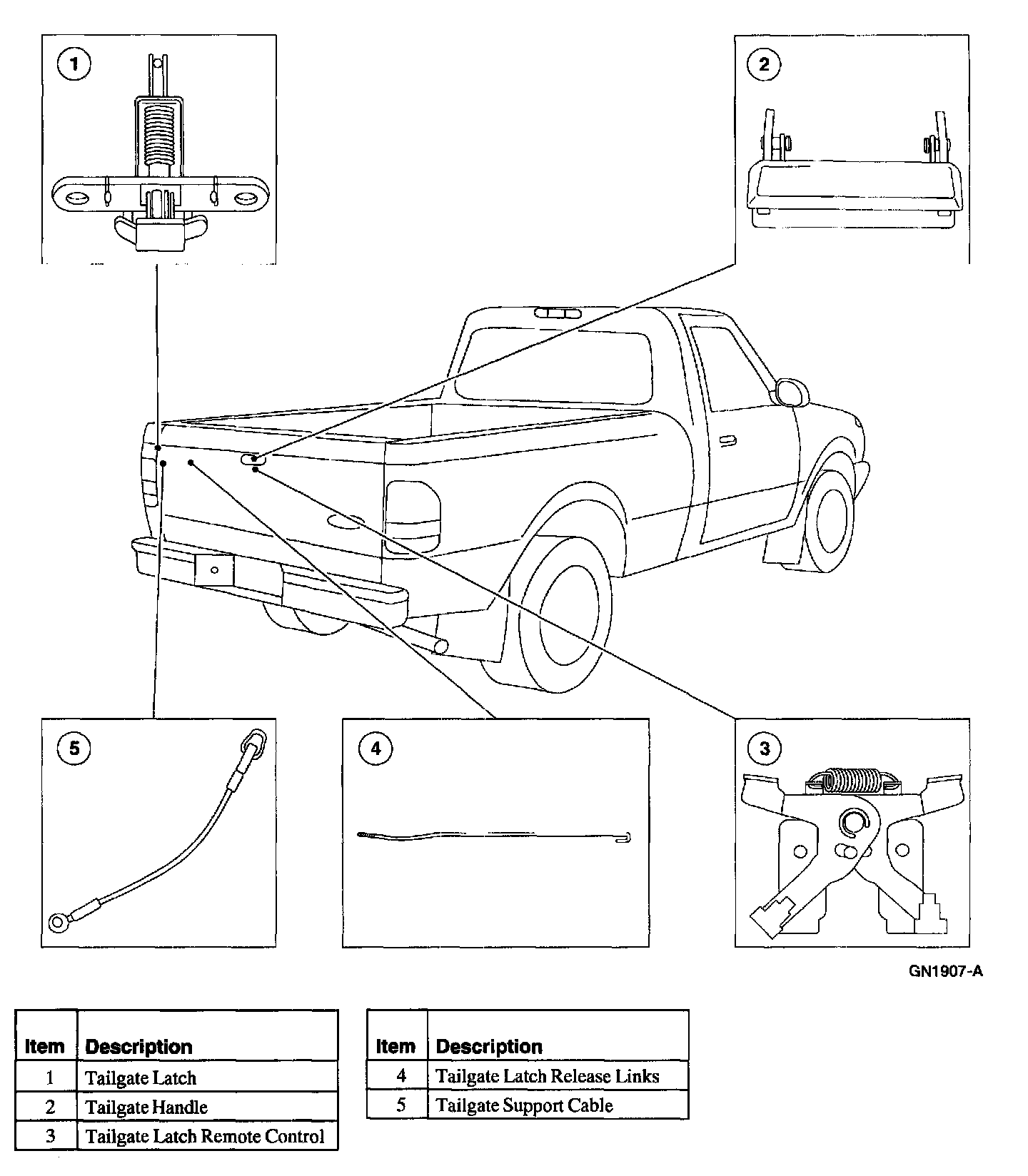 1

2

5

4

3

GN1907-A

| Item | Description |
|---|---|
| 1 | Tailgate Latch |
| 2 | Tailgate Handle |
| 3 | Tailgate Latch Remote Control |

| Item | Description |
|---|---|
| 4 | Tailgate Latch Release Links |
| 5 | Tailgate Support Cable |