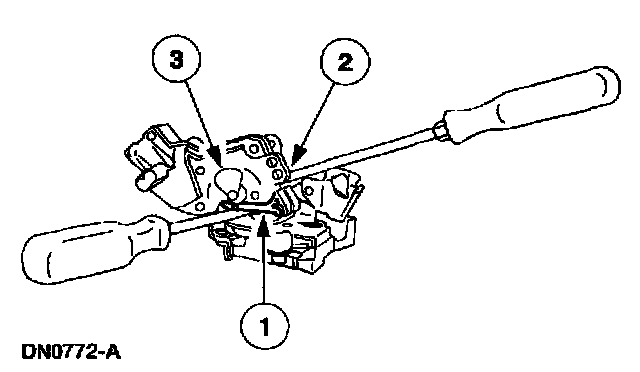 3
2
1
DN0772-A