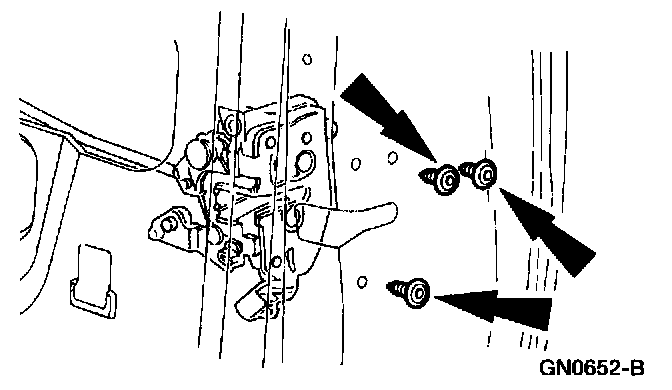 GN0652-B