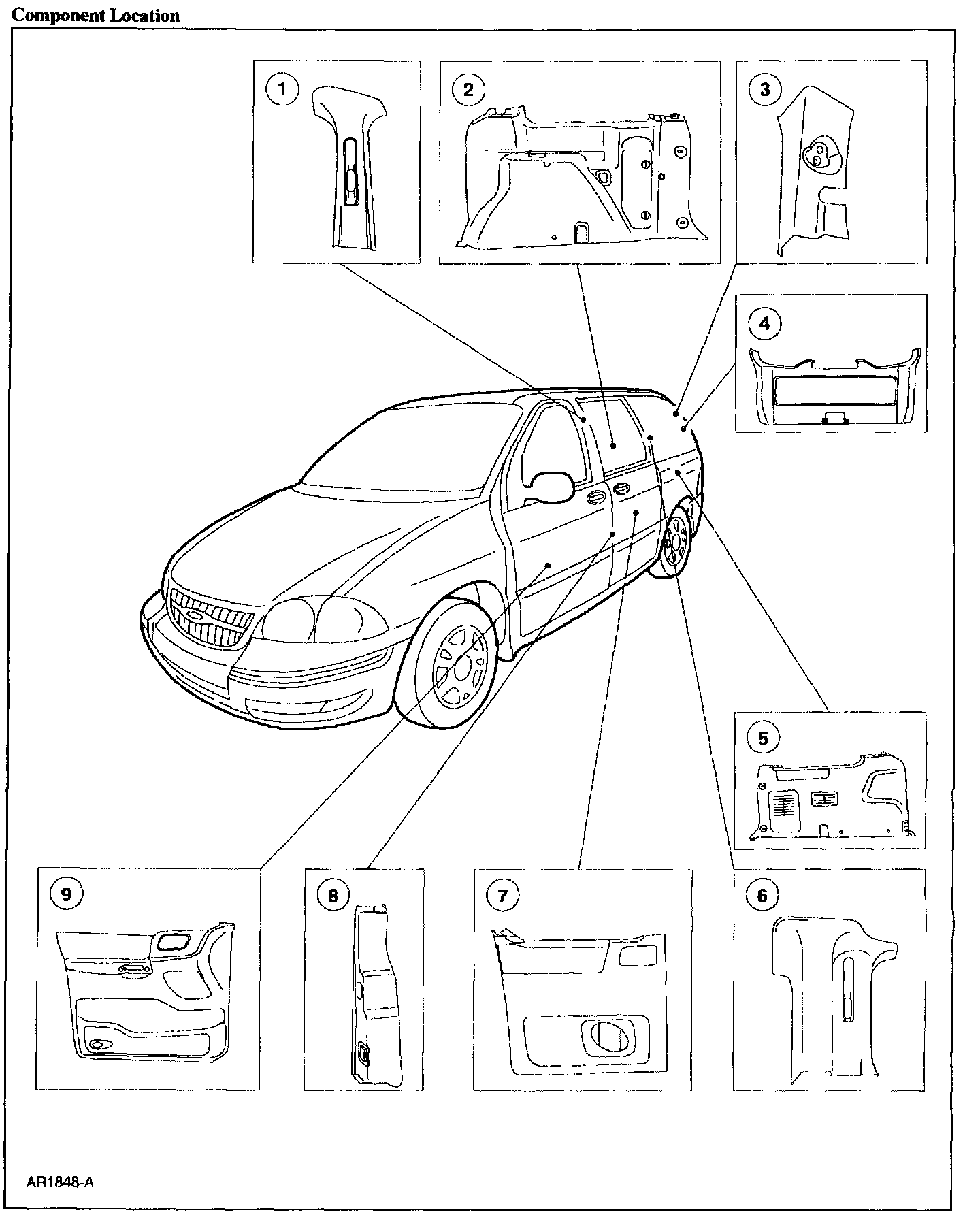 Component Location

1

2

3

4

5

9

8

7

6

AR1848-A