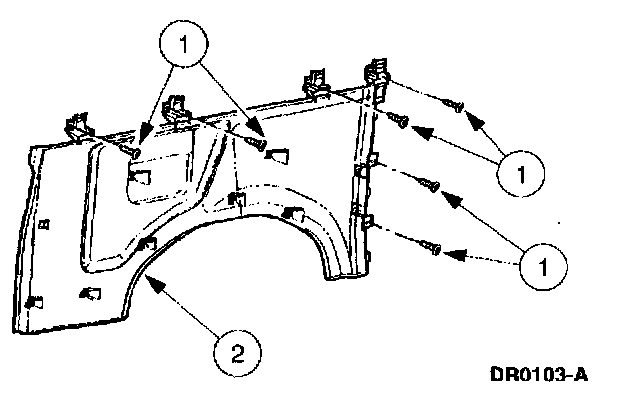 1
1
1
2
DR0103-A