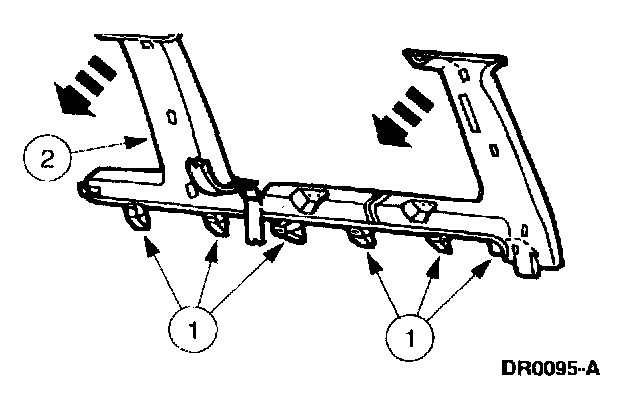 2

1

1

DR0095-A