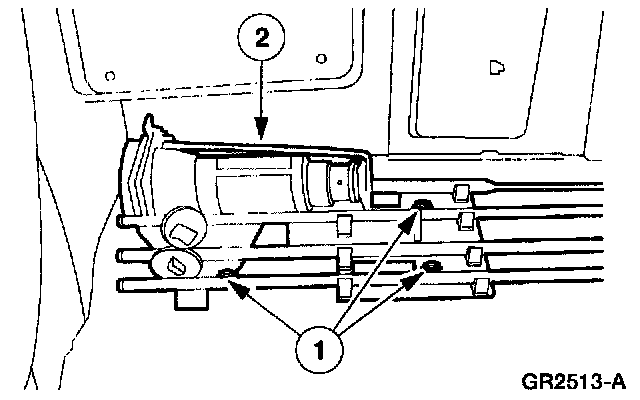 2

1

GR2513-A